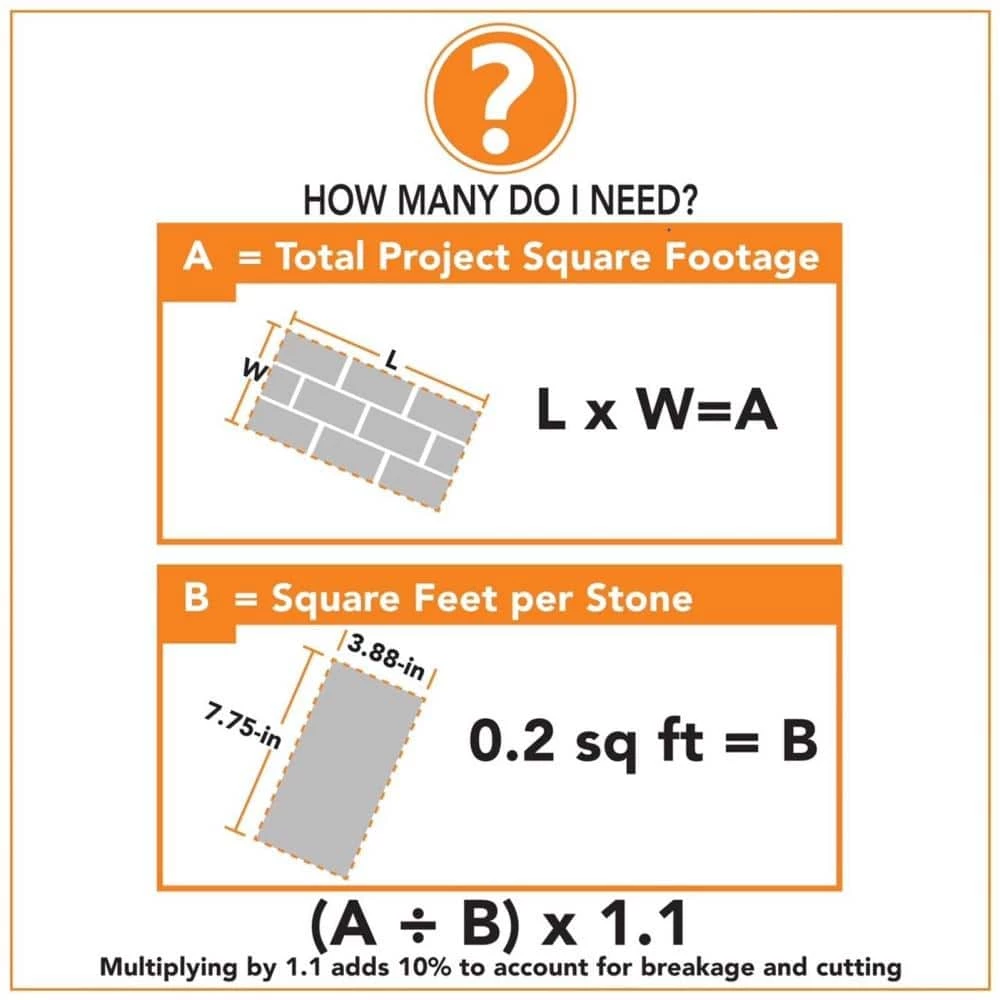 ?

HOW MANY DO I NEED?

A = Total Project Square Footage

L

W

L x W=A

B = Square Feet per Stone

3.88-in

7.75-in

0.2 sq ft = B

(A ÷ B) x 1.1

Multiplying by 1.1 adds 10% to account for breakage and cutting